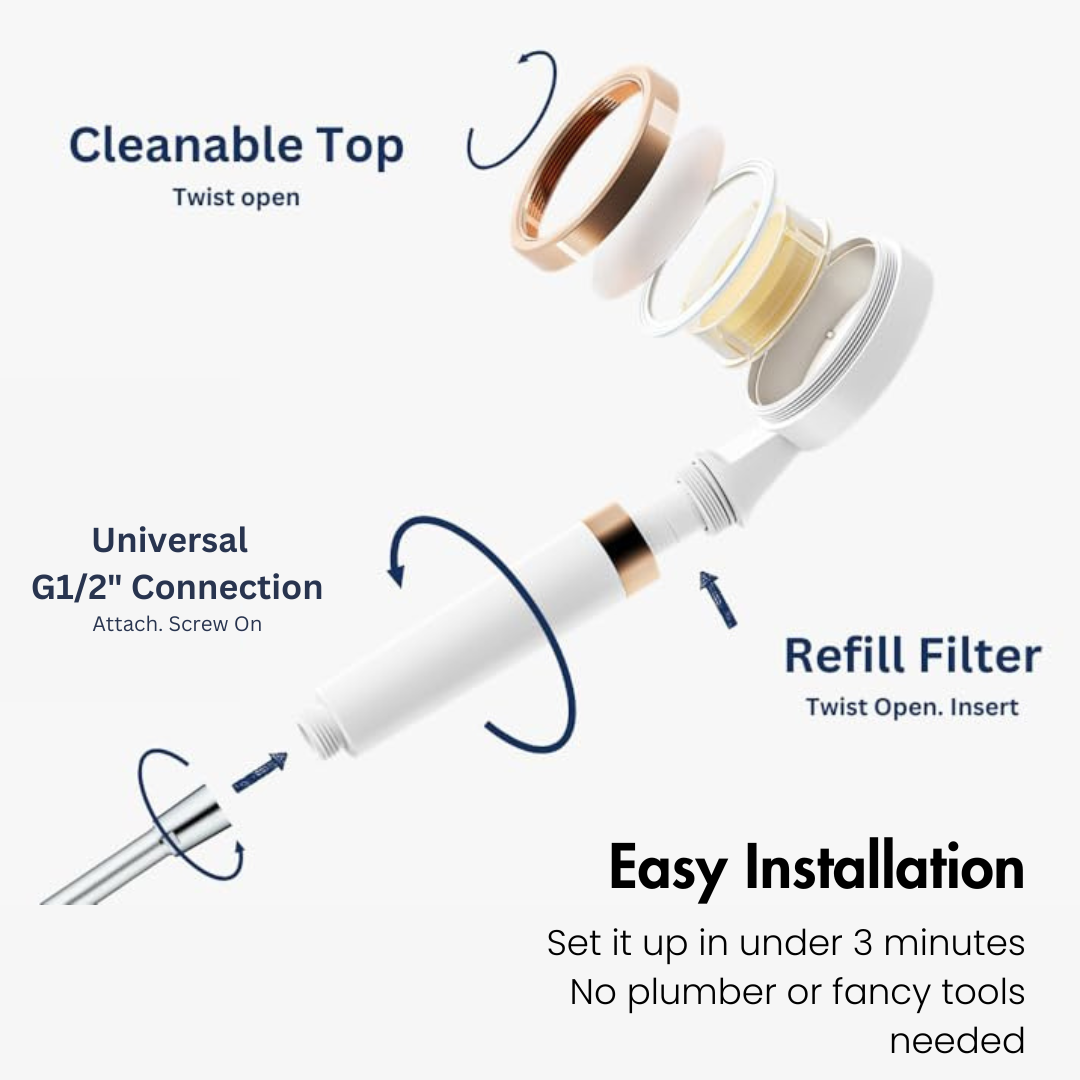 Cleanable Top
Twist open

Universal
G1/2" Connection
Attach. Screw On

Refill Filter
Twist Open. Insert

Easy Installation
Set it up in under 3 minutes
No plumber or fancy tools needed